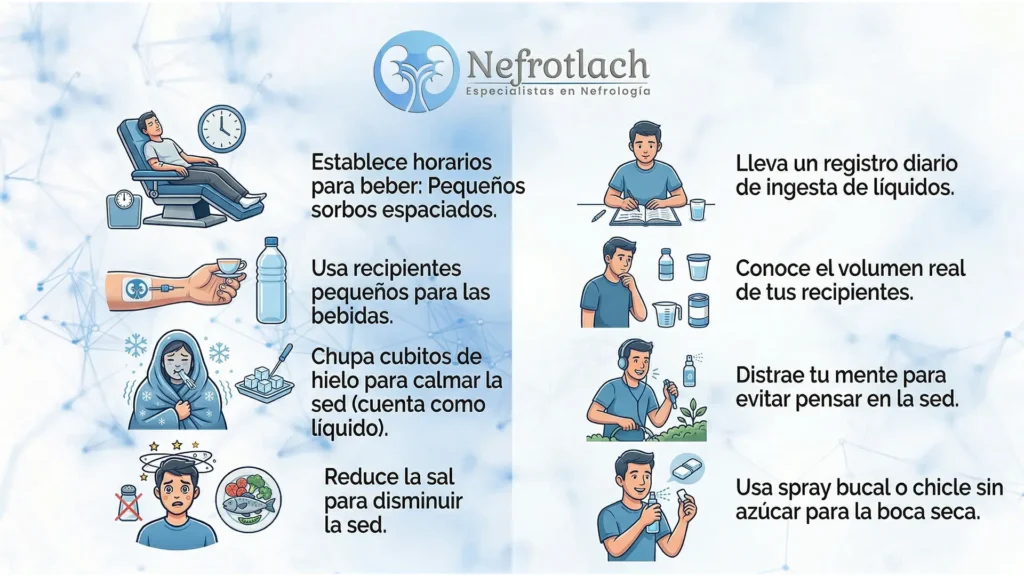 Nefrotlach
Especialistas en Nefrología

Establece horarios para beber: Pequeños sorbos espaciados.

Usa recipientes pequeños para las bebidas.

Chupa cubitos de hielo para calmar la sed (cuenta como líquido).

Reduce la sal para disminuir la sed.

Lleva un registro diario de ingesta de líquidos.

Conoce el volumen real de tus recipientes.

Distrae tu mente para evitar pensar en la sed.

Usa spray bucal o chicle sin azúcar para la boca seca.